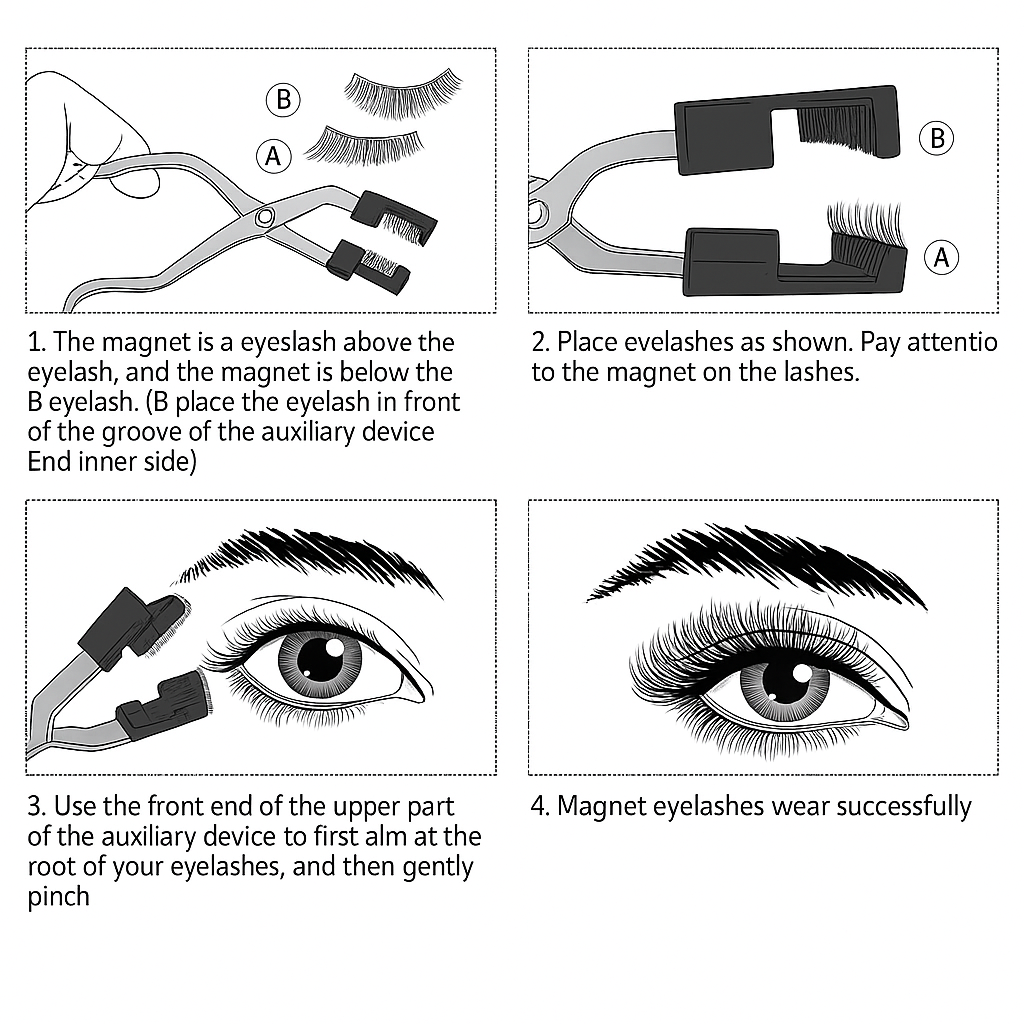 B

A

1. The magnet is a eyeslash above the eyelash, and the magnet is below the B eyelash. (B place the eyelash in front of the groove of the auxiliary device End inner side)

B

A

2. Place evelashes as shown. Pay attentio to the magnet on the lashes.

3. Use the front end of the upper part of the auxiliary device to first alm at the root of your eyelashes, and then gently pinch

4. Magnet eyelashes wear successfully